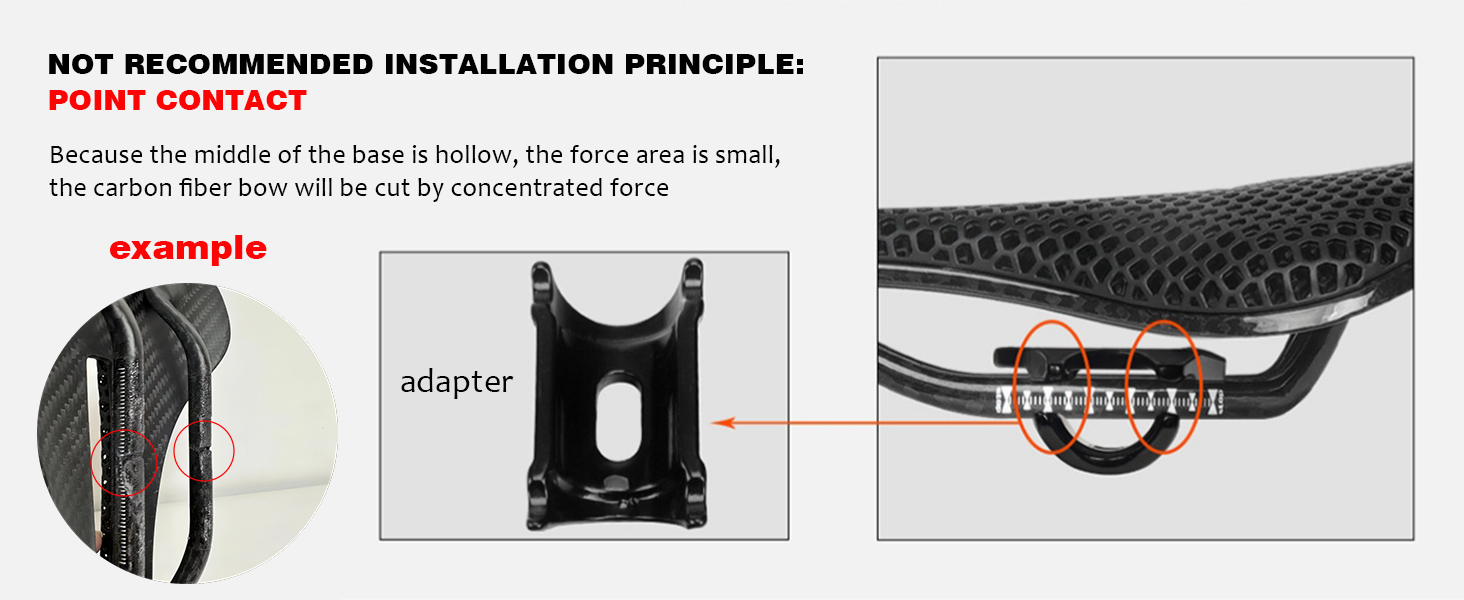 NOT RECOMMENDED INSTALLATION PRINCIPLE:
POINT CONTACT

Because the middle of the base is hollow, the force area is small, the carbon fiber bow will be cut by concentrated force

example

adapter