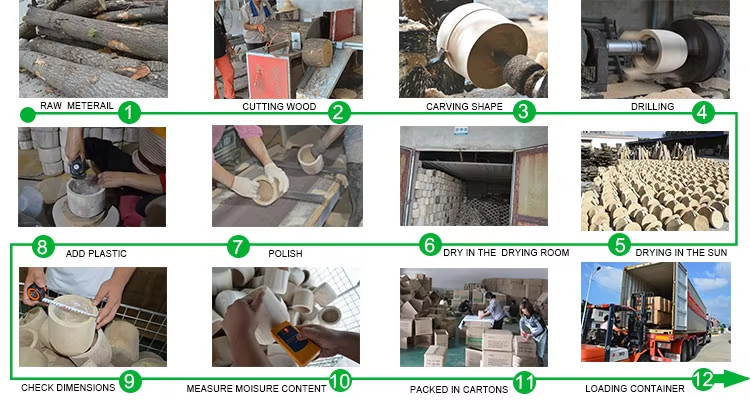 RAW METERAIL 1
CUTTING WOOD 2
CARVING SHAPE 3
DRILLING 4

8 ADD PLASTIC
7 POLISH
6 DRY IN THE DRYING ROOM
5 DRYING IN THE SUN

CHECK DIMENSIONS 9
MEASURE MOISURE CONTENT 10
PACKED IN CARTONS 11
LOADING CONTAINER 12