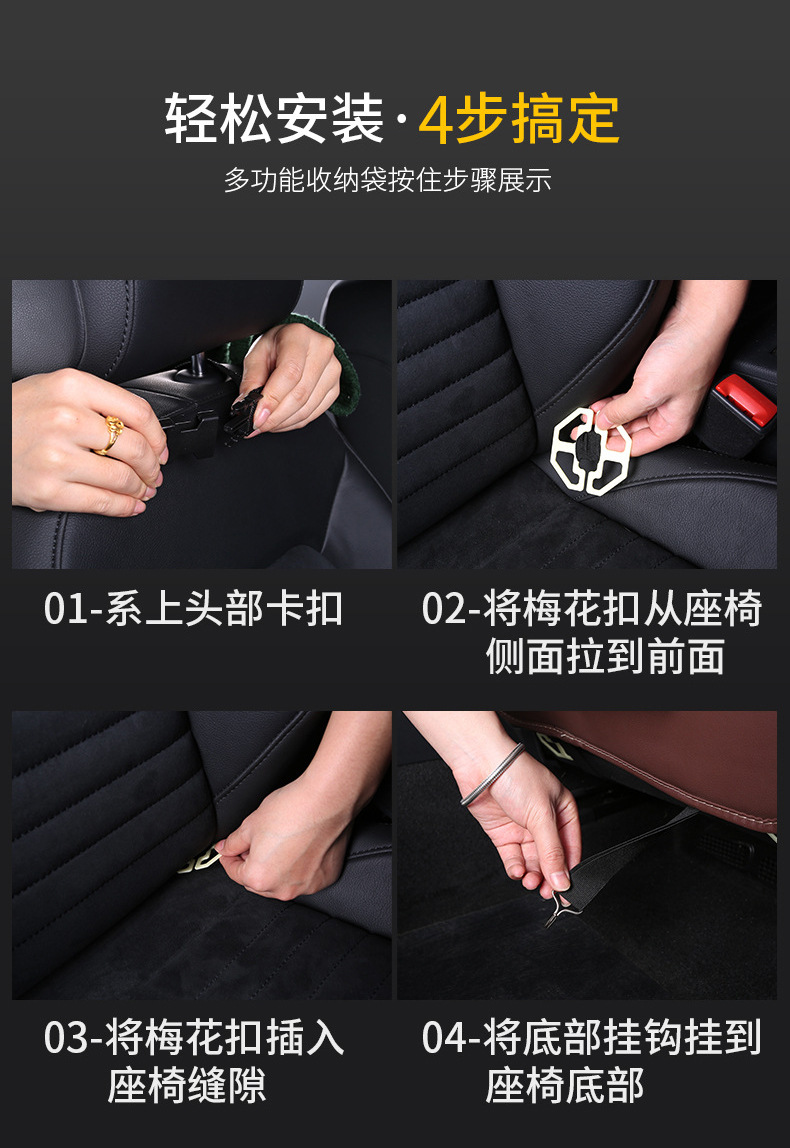 轻松安装·4步搞定

多功能收纳袋按住步骤展示

01-系上头部卡扣

02-将梅花扣从座椅侧面拉到前面

03-将梅花扣插入座椅缝隙

04-将底部挂钩挂到座椅底部